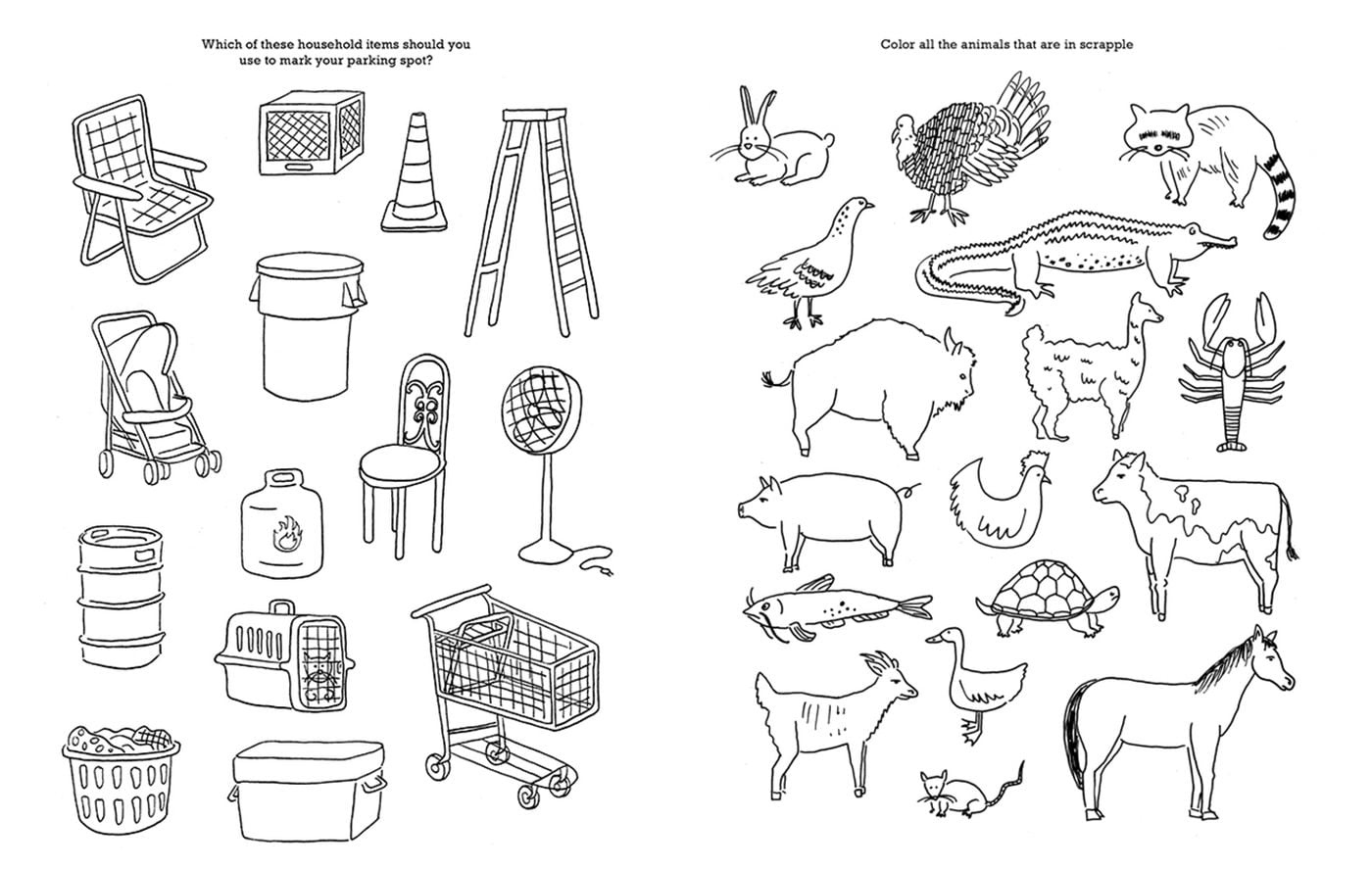 Which of these household items should you use to mark your parking spot?

Color all the animals that are in scrapple